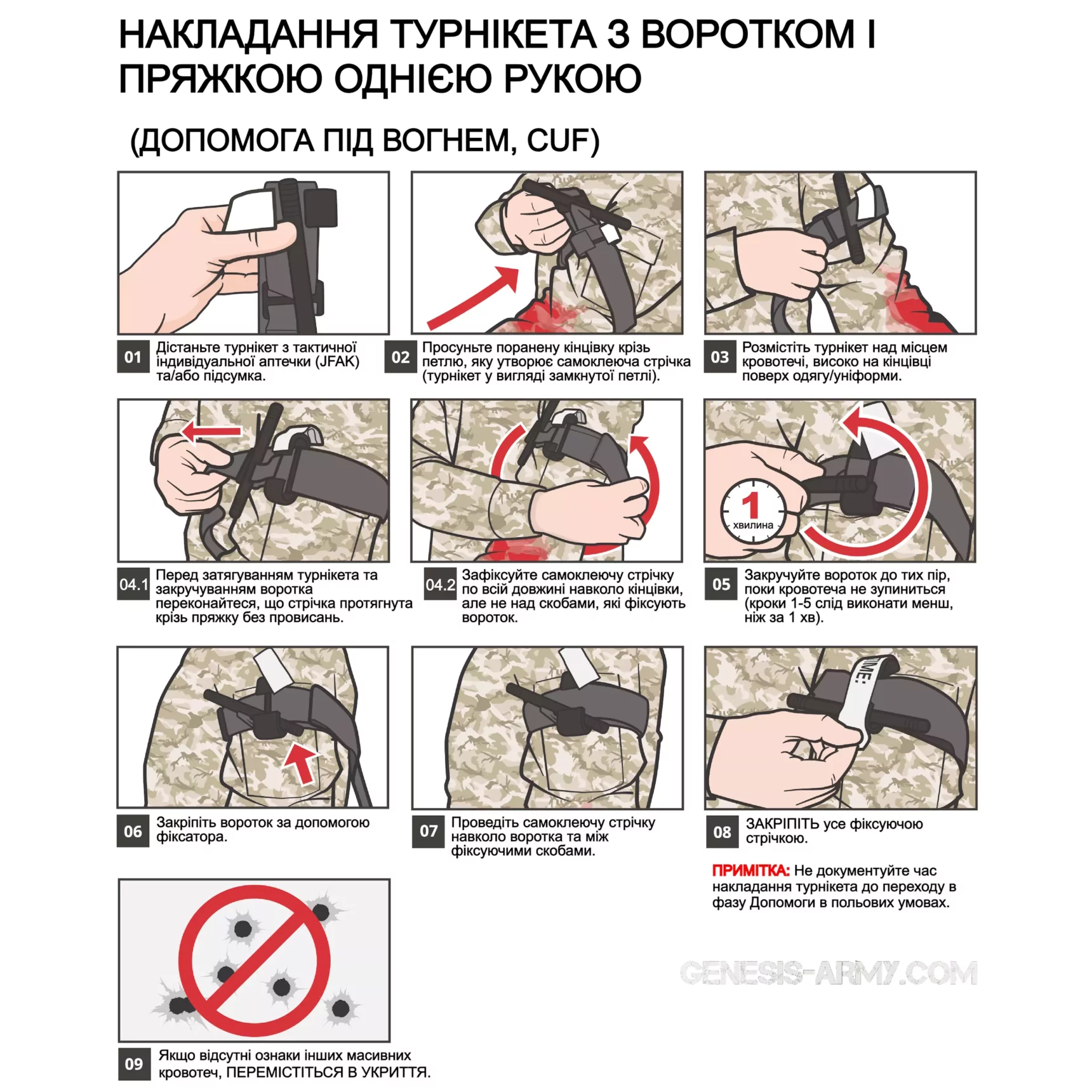 НАКЛАДАННЯ ТУРНІКЕТА З ВОРОТКОМ І ПРЯЖКОЮ ОДНІЄЮ РУКОЮ

(ДОПОМОГА ПІД ВОГНЕМ, CUF)

01 Дістаньте турнікет з тактичної індивідуальної аптечки (JFAK) та/або підсумка.

02 Просуньте поранену кінцівку крізь петлю, яку утворює самоклеюча стрічка (турнікет у вигляді замкнутої петлі).

03 Розмістіть турнікет над місцем кровотечі, високо на кінцівці поверх одягу/уніформи.

04.1 Перед затягуванням турнікета та закручуванням воротка переконайтеся, що стрічка протягнута крізь пряжку без провисань.

04.2 Зафіксуйте самоклеючу стрічку по всій довжині навколо кінцівки, але не над скобами, які фіксують вороток.

1 хвилина

05 Закручуйте вороток до тих пір, поки кровотеча не зупиниться (кроки 1-5 слід виконати менш, ніж за 1 хв).

06 Закріпіть вороток за допомогою фіксатора.

07 Проведіть самоклеючу стрічку навколо воротка та між фіксуючими скобами.

TIME:

08 ЗАКРІПІТЬ усе фіксуючою стрічкою.

ПРИМІТКА: Не документуйте час накладання турнікета до переходу в фазу Допомоги в польових умовах.

GENESIS-ARMY.COM

09 Якщо відсутні ознаки інших масивних кровотеч, ПЕРЕМІСТІТЬСЯ В УКРИТТЯ.