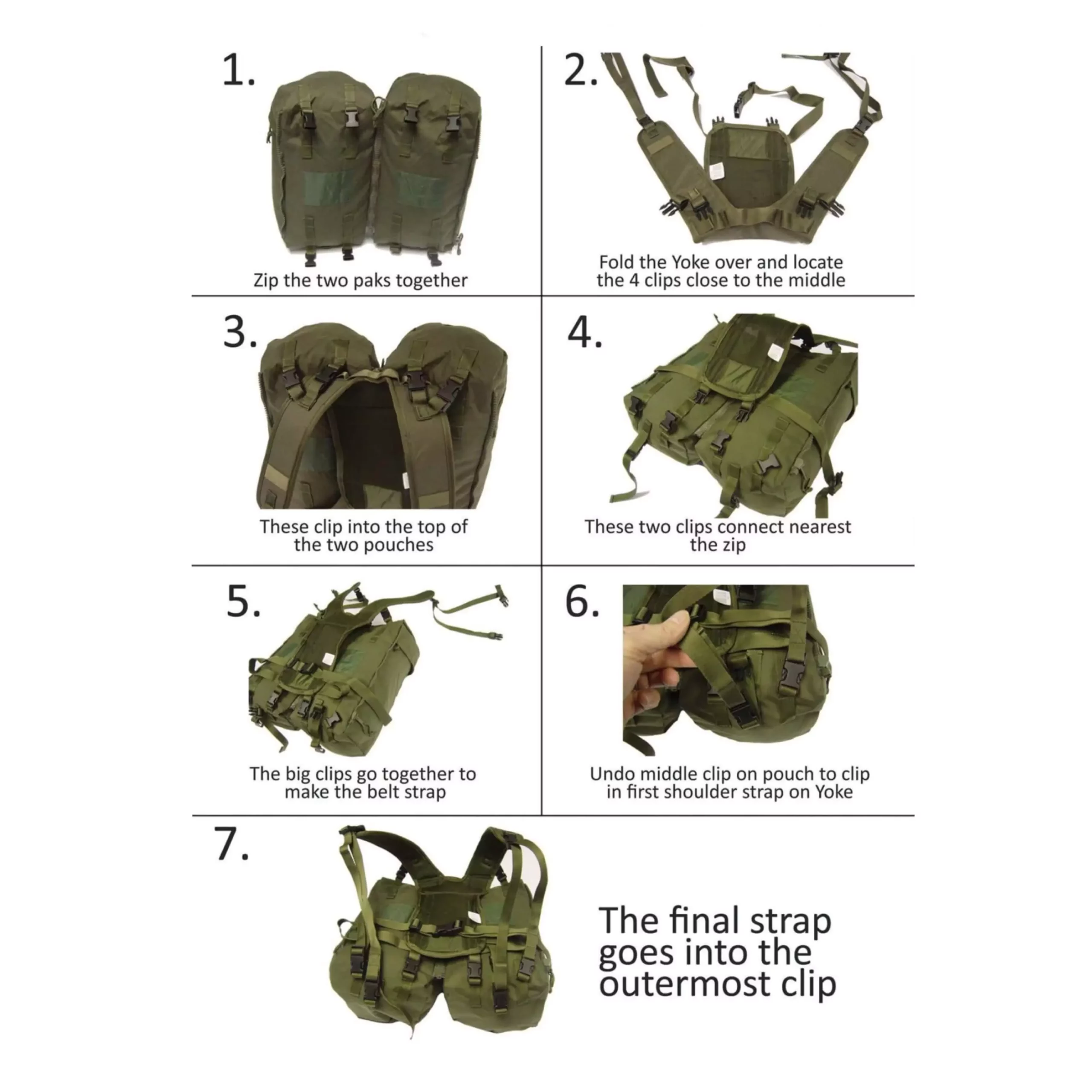 1.

Zip the two paks together

2.

Fold the Yoke over and locate the 4 clips close to the middle

3.

These clip into the top of the two pouches

4.

These two clips connect nearest the zip

5.

The big clips go together to make the belt strap

6.

Undo middle clip on pouch to clip in first shoulder strap on Yoke

7.

The final strap goes into the outermost clip